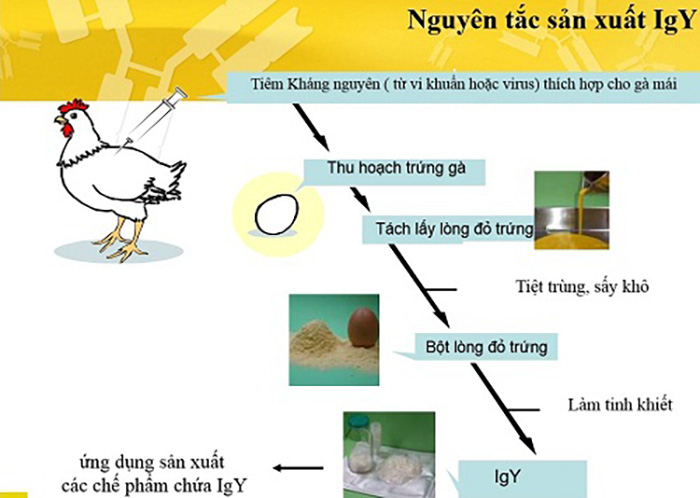 Nguyên tắc sản xuất IgY

Tiêm Kháng nguyên ( từ vi khuẩn hoặc virus) thích hợp cho gà mái

Thu hoạch trứng gà

Tách lấy lòng đỏ trứng

Tiệt trùng, sấy khô

Bột lòng đỏ trứng

Làm tinh khiết

IgY

ứng dụng sản xuất các chế phẩm chứa IgY